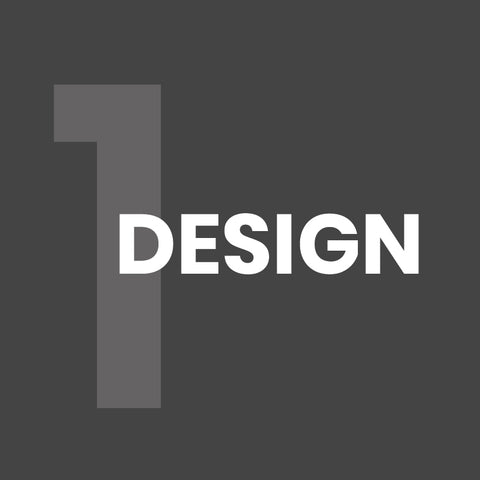 1
DESIGN