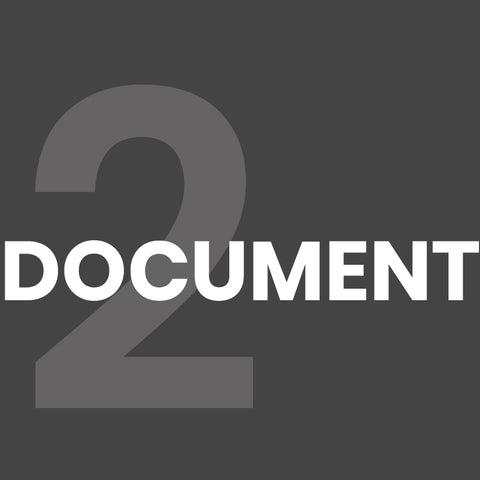 2
DOCUMENT