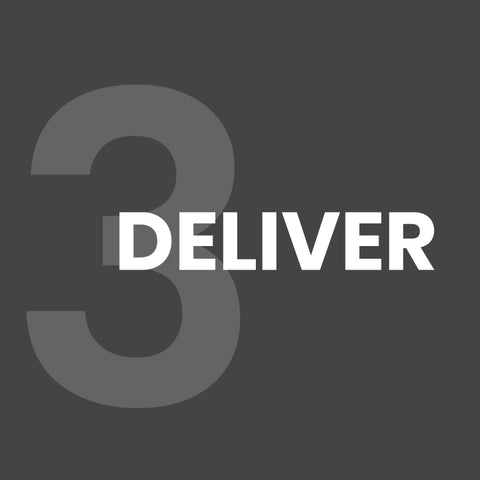 3
DELIVER